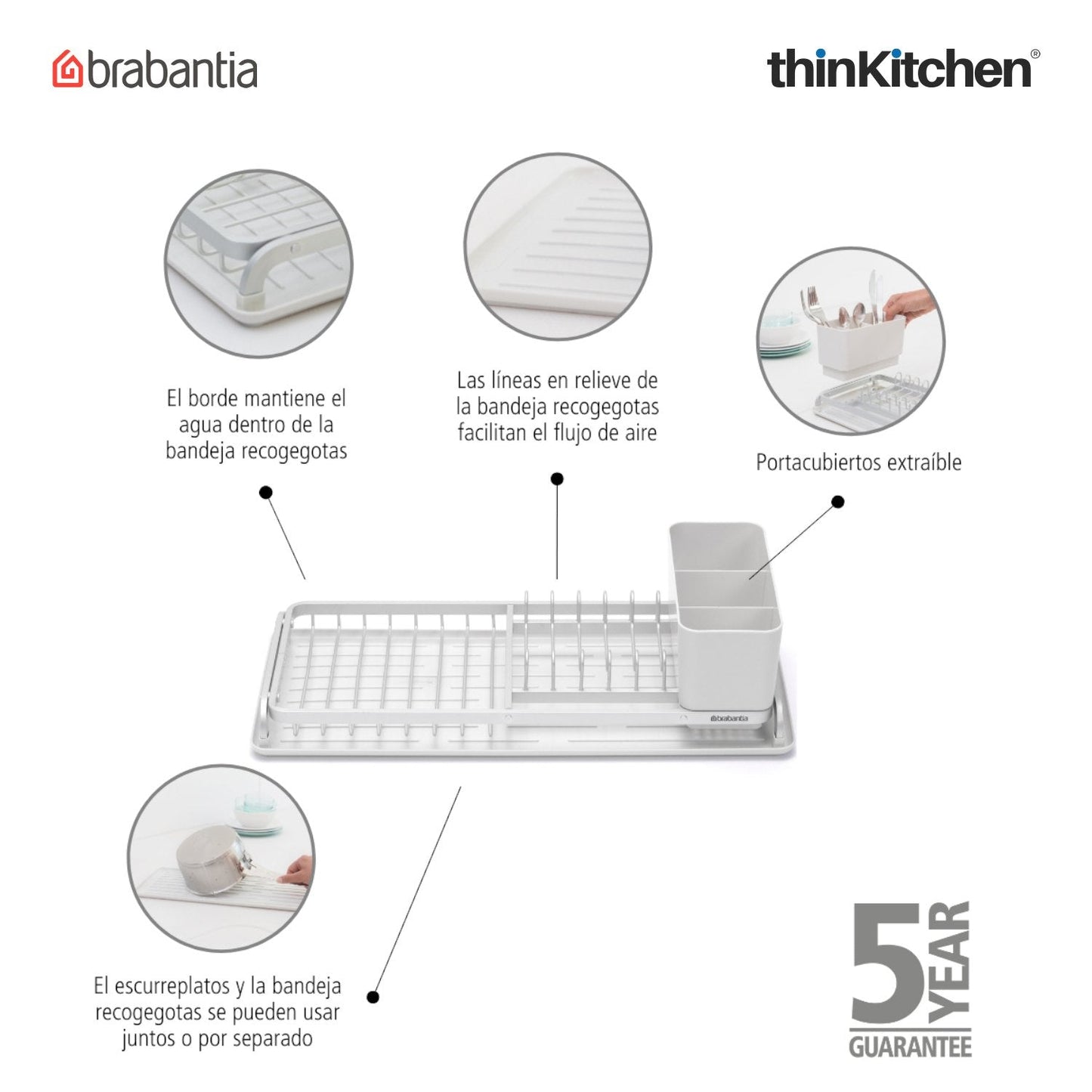 brabantia

thinKitchen®

El borde mantiene el agua dentro de la bandeja recogegotas

Las líneas en relieve de la bandeja recogegotas facilitan el flujo de aire

Portacubiertos extraíble

brabantia

El escurreplatos y la bandeja recogegotas se pueden usar juntos o por separado

5 YEAR GUARANTEE