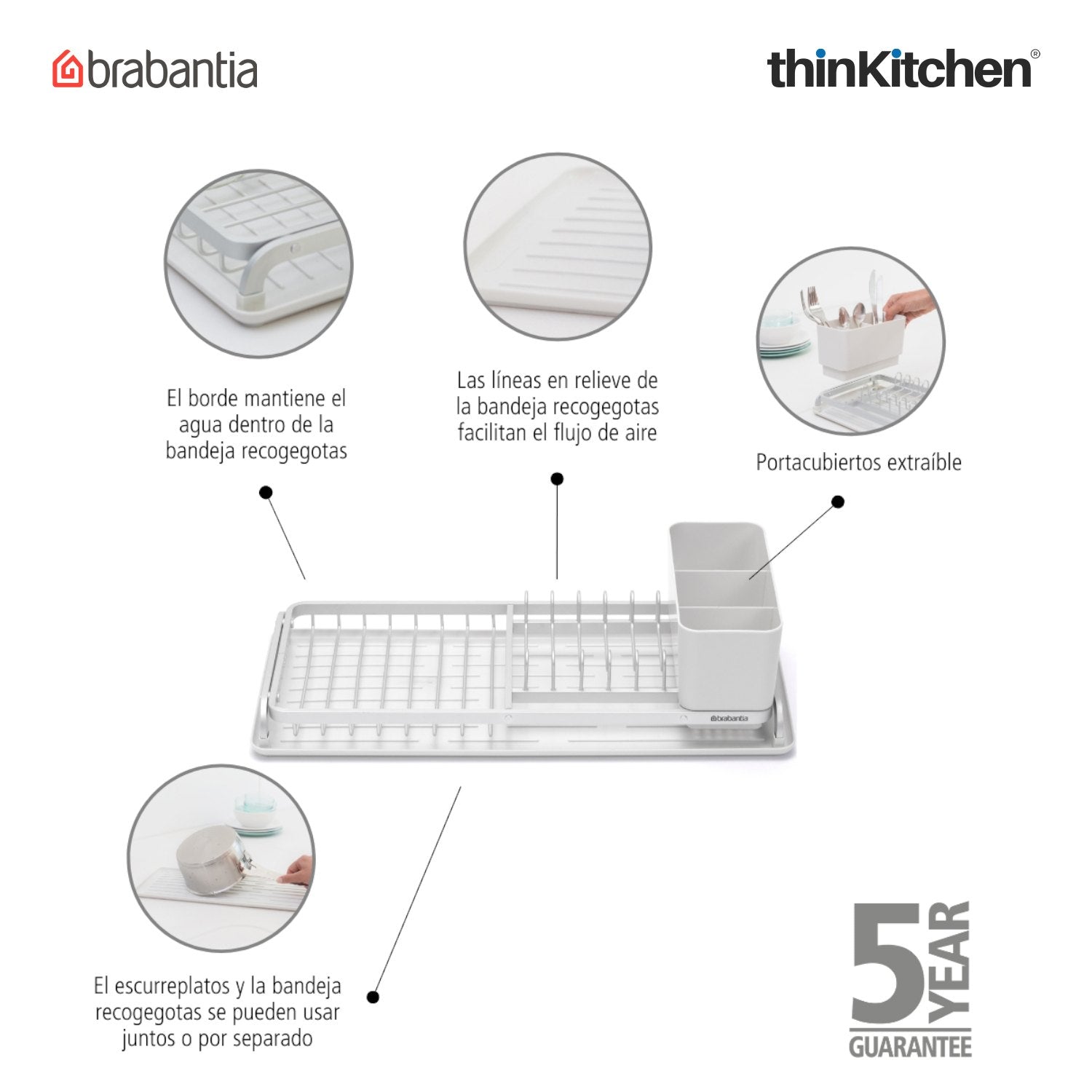 brabantia

thinKitchen®

El borde mantiene el agua dentro de la bandeja recogegotas

Las líneas en relieve de la bandeja recogegotas facilitan el flujo de aire

Portacubiertos extraíble

brabantia

El escurreplatos y la bandeja recogegotas se pueden usar juntos o por separado

5 YEAR GUARANTEE