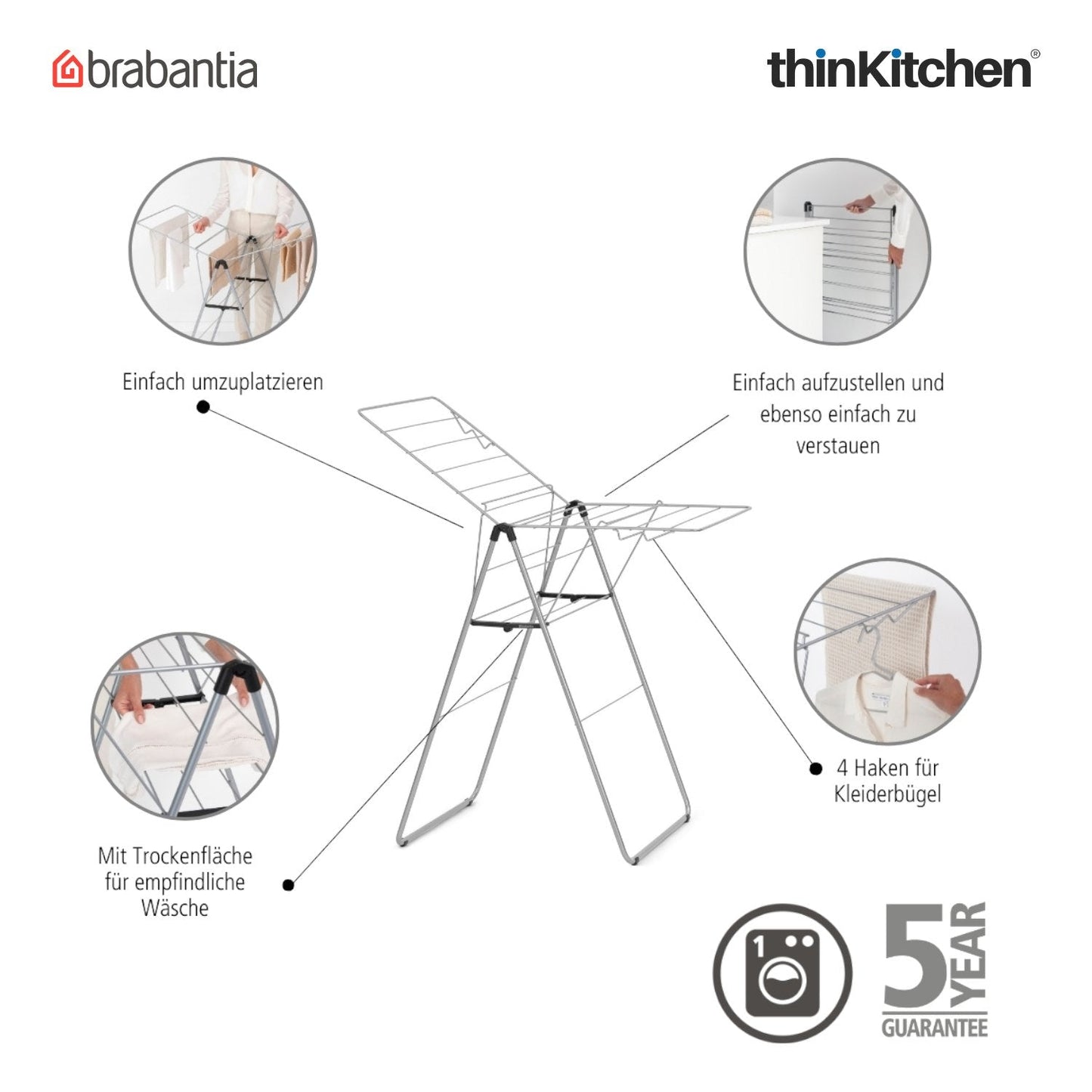 brabantia

thinKitchen®

Einfach umzuplatzieren

Einfach aufzustellen und ebenso einfach zu verstauen

4 Haken für Kleiderbügel

Mit Trockenfläche für empfindliche Wäsche

1

5 YEAR GUARANTEE